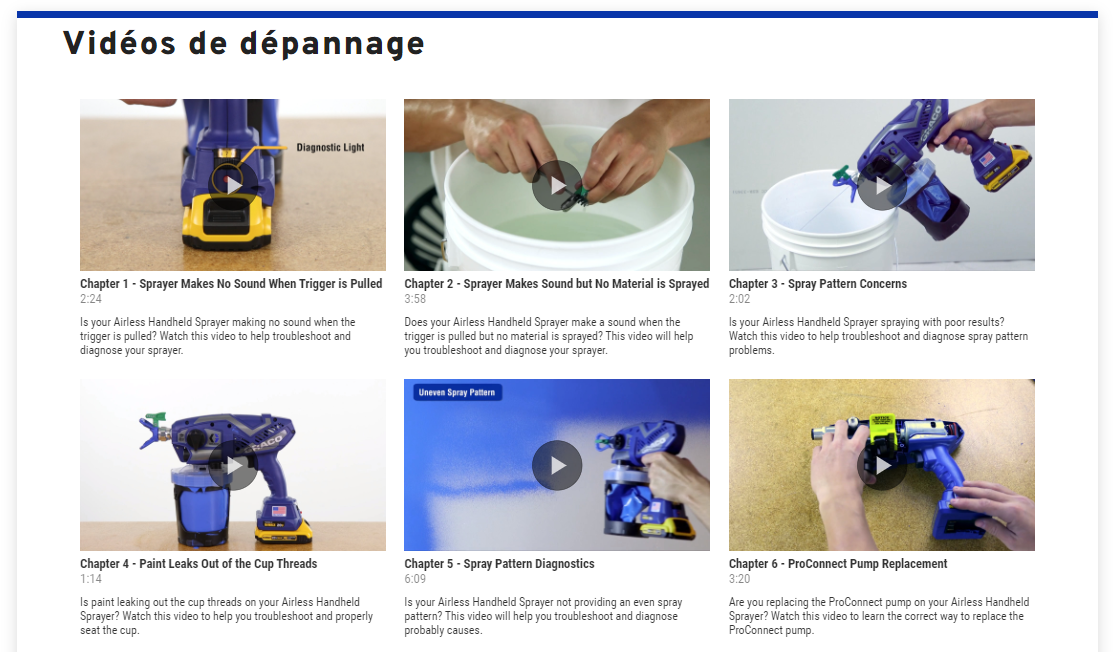 Vidéos de dépannage

Diagnostic Light

Chapter 1 - Sprayer Makes No Sound When Trigger is Pulled
2:24
Is your Airless Handheld Sprayer making no sound when the trigger is pulled? Watch this video to help troubleshoot and diagnose your sprayer.

Chapter 2 - Sprayer Makes Sound but No Material is Sprayed
3:58
Does your Airless Handheld Sprayer make a sound when the trigger is pulled but no material is sprayed? This video will help you troubleshoot and diagnose your sprayer.

GRACO

Chapter 3 - Spray Pattern Concerns
2:02
Is your Airless Handheld Sprayer spraying with poor results? Watch this video to help troubleshoot and diagnose spray pattern problems.

GRACO

Chapter 4 - Paint Leaks Out of the Cup Threads
1:14
Is paint leaking out the cup threads on your Airless Handheld Sprayer? Watch this video to help you troubleshoot and properly seat the cup.

Uneven Spray Pattern

Chapter 5 - Spray Pattern Diagnostics
6:09
Is your Airless Handheld Sprayer not providing an even spray pattern? This video will help you troubleshoot and diagnose probably causes.

Chapter 6 - ProConnect Pump Replacement
3:20
Are you replacing the ProConnect pump on your Airless Handheld Sprayer? Watch this video to learn the correct way to replace the ProConnect pump.